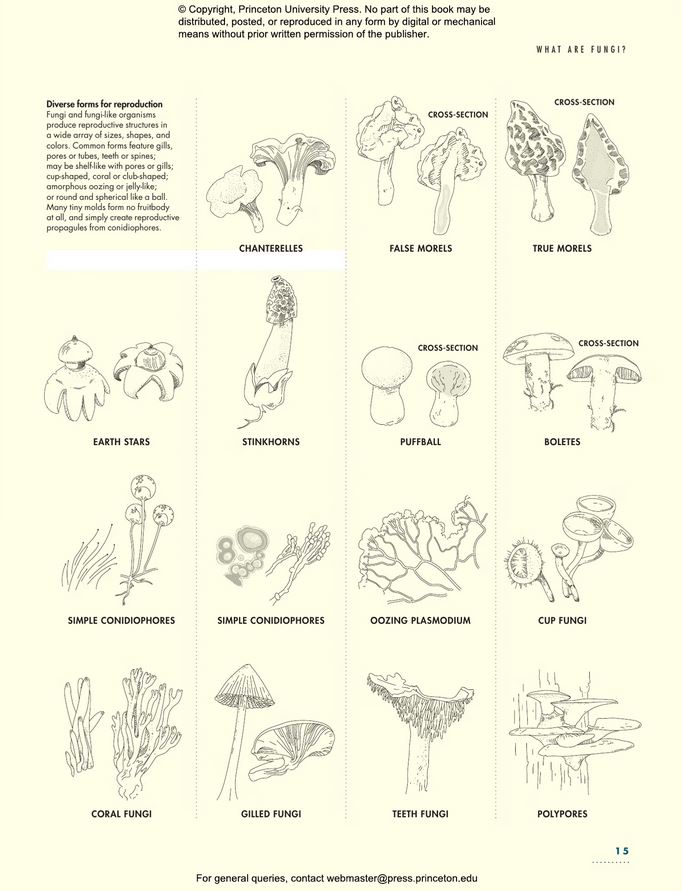 © Copyright, Princeton University Press. No part of this book may be distributed, posted, or reproduced in any form by digital or mechanical means without prior written permission of the publisher.

WHAT ARE FUNGI?

Diverse forms for reproduction
Fungi and fungi-like organisms produce reproductive structures in a wide array of sizes, shapes, and colors. Common forms feature gills, pores or tubes, teeth or spines; may be shelf-like with pores or gills; cup-shaped, coral or club-shaped; amorphous oozing or jelly-like; or round and spherical like a ball. Many tiny molds form no fruitbody at all, and simply create reproductive propagules from conidiophores.

CHANTERELLES

CROSS-SECTION

FALSE MORELS

CROSS-SECTION

TRUE MORELS

EARTH STARS

STINKHORNS

CROSS-SECTION

PUFFBALL

CROSS-SECTION

BOLETES

SIMPLE CONIDIOPHORES

SIMPLE CONIDIOPHORES

OOZING PLASMODIUM

CUP FUNGI

CORAL FUNGI

GILLED FUNGI

TEETH FUNGI

POLYPORES

15

For general queries, contact webmaster@press.princeton.edu