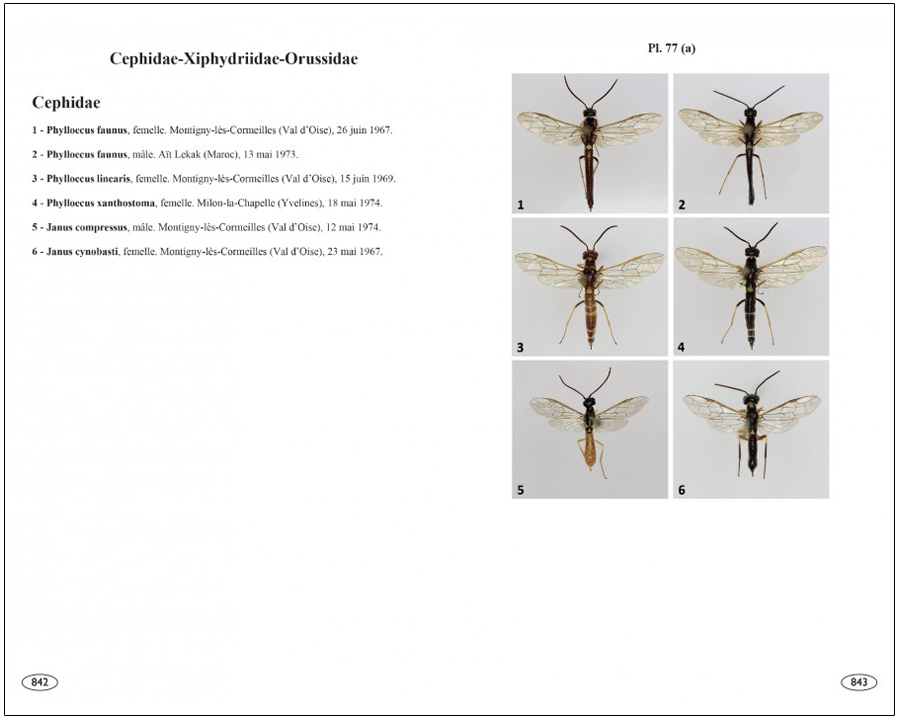 Cephidae-Xiphydriidae-Orussidae

Cephidae

1 - Phylloecus faunus, femelle. Montigny-lès-Cormeilles (Val d'Oise), 26 juin 1967.

2 - Phylloecus faunus, mâle. Aït Lekak (Maroc), 13 mai 1973.

3 - Phylloecus linearis, femelle. Montigny-lès-Cormeilles (Val d'Oise), 15 juin 1969.

4 - Phylloecus xanthostoma, femelle. Milon-la-Chapelle (Yvelines), 18 mai 1974.

5 - Janus compressus, mâle. Montigny-lès-Cormeilles (Val d'Oise), 12 mai 1974.

6 - Janus cynobasti, femelle. Montigny-lès-Cormeilles (Val d'Oise), 23 mai 1967.

842

Pl. 77 (a)

1

2

3

4

5

6

843