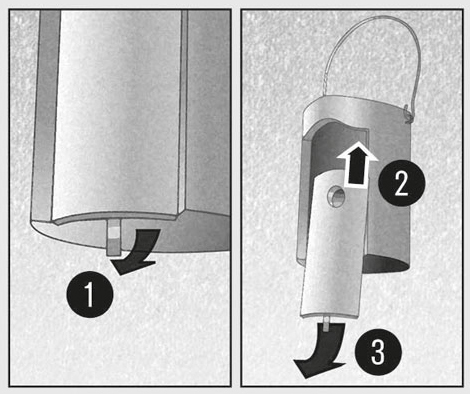 1
2
3