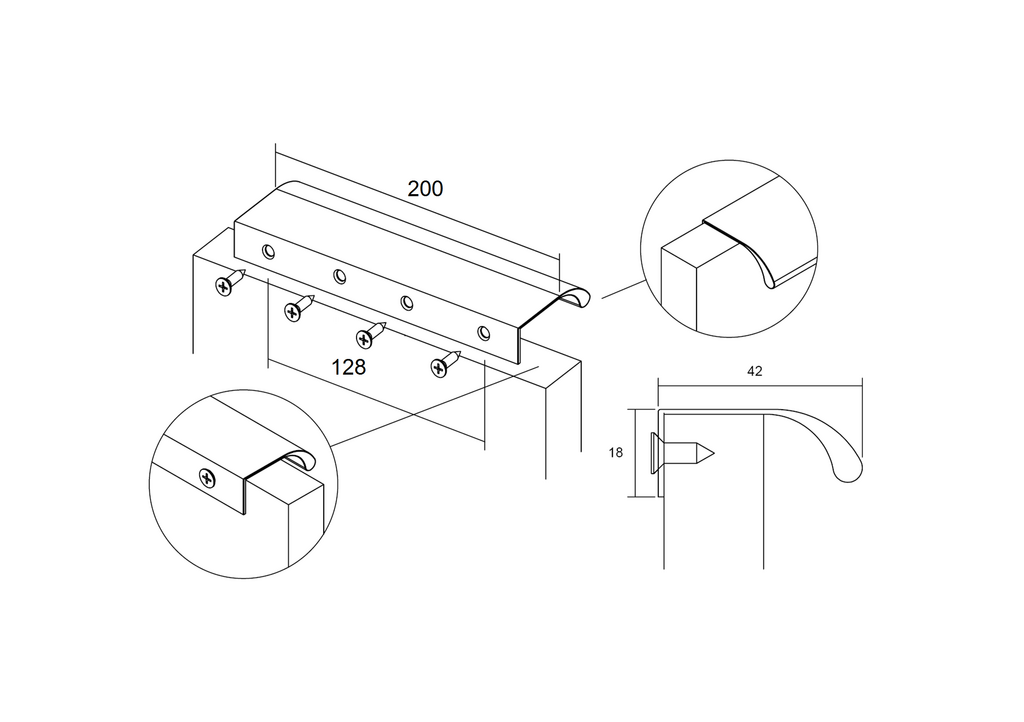 200

128

42

18