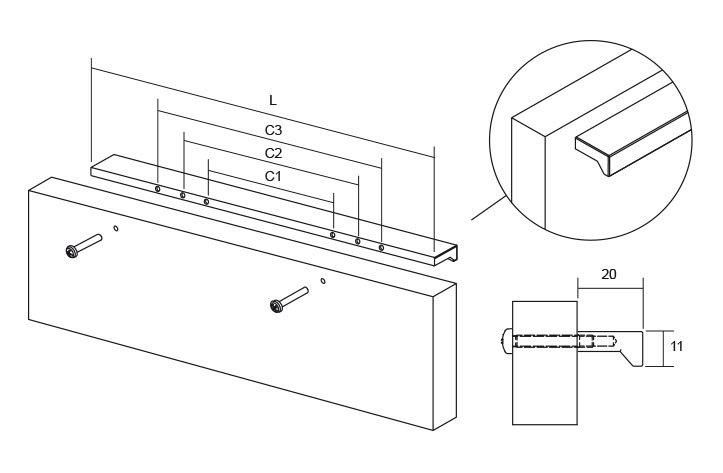 L
C3
C2
C1
20
11