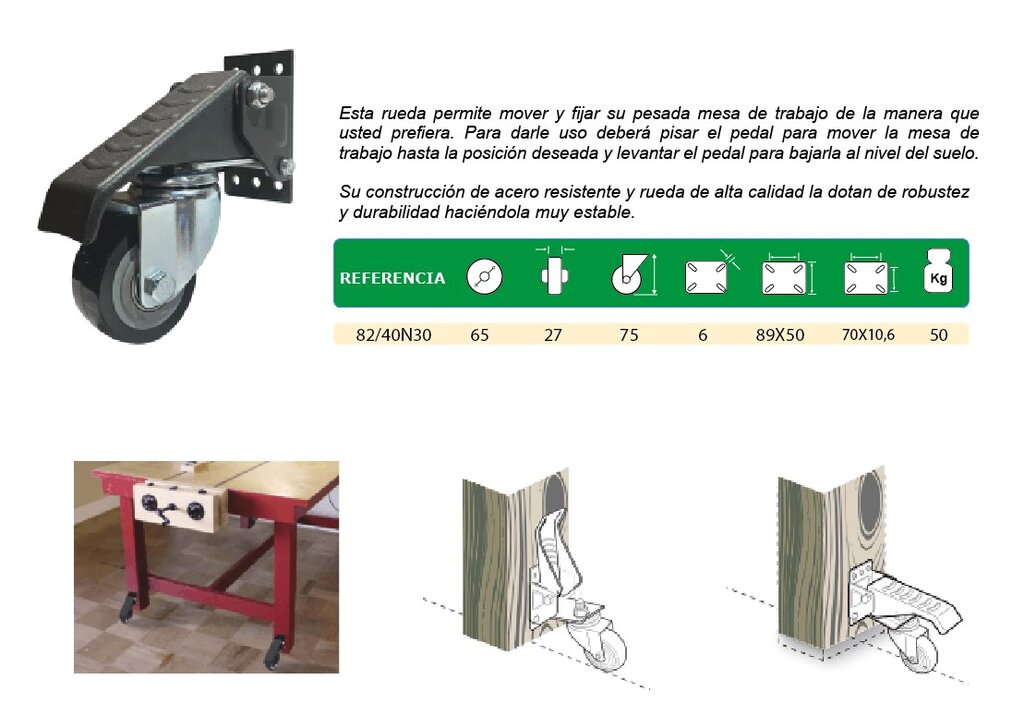 Esta rueda permite mover y fijar su pesada mesa de trabajo de la manera que usted prefiera. Para darle uso deberá pisar el pedal para mover la mesa de trabajo hasta la posición deseada y levantar el pedal para bajarla al nivel del suelo.

Su construcción de acero resistente y rueda de alta calidad la dotan de robustez y durabilidad haciéndola muy estable.

| REFERENCIA | | | | | | | Kg |
|---|---|---|---|---|---|---|---|
| 82/40N30 | 65 | 27 | 75 | 6 | 89X50 | 70X10,6 | 50 |