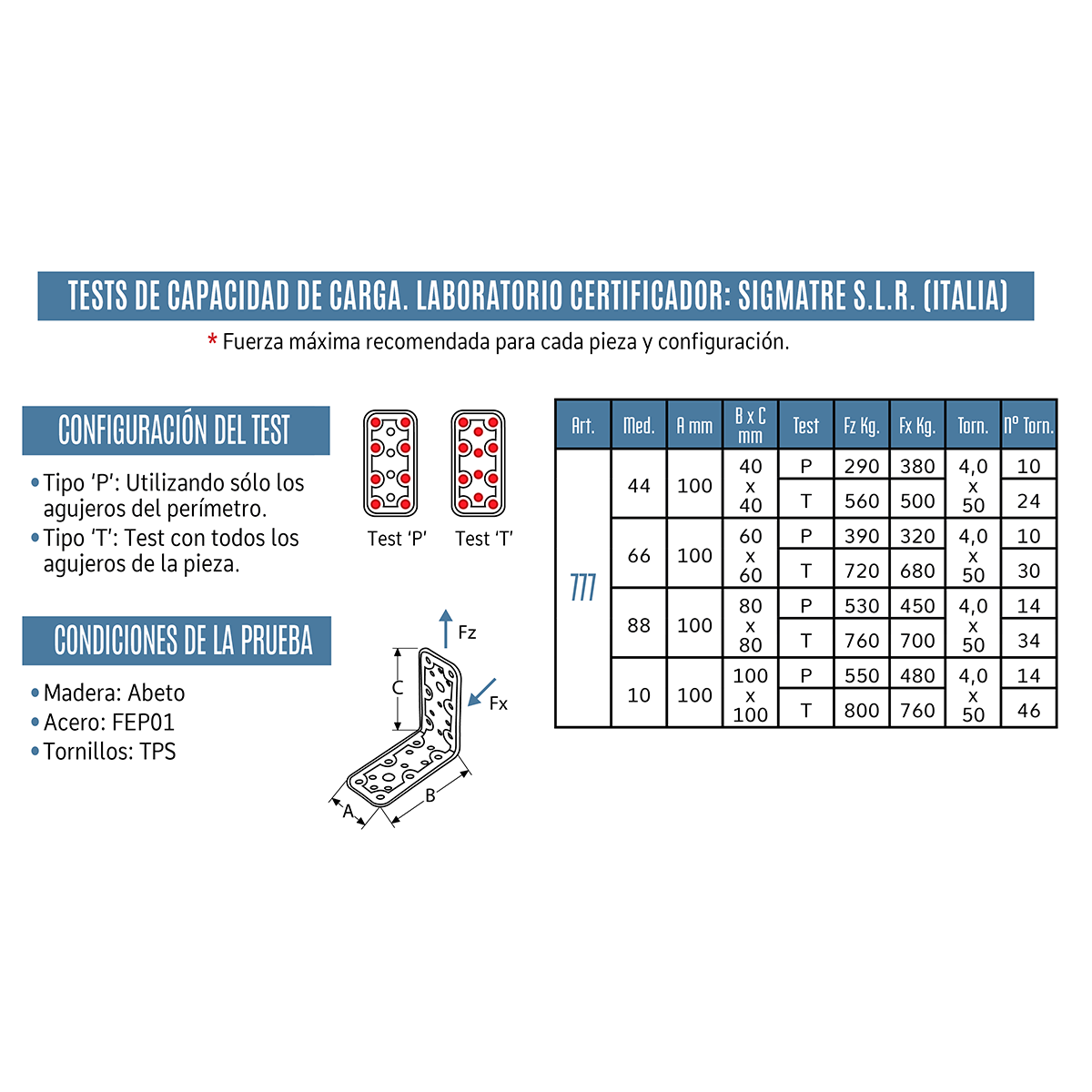 TESTS DE CAPACIDAD DE CARGA. LABORATORIO CERTIFICADOR: SIGMATRE S.L.R. (ITALIA)

* Fuerza máxima recomendada para cada pieza y configuración.

CONFIGURACIÓN DEL TEST

• Tipo 'P': Utilizando sólo los agujeros del perímetro.
• Tipo 'T': Test con todos los agujeros de la pieza.

Test 'P'   Test 'T'

CONDICIONES DE LA PRUEBA

• Madera: Abeto
• Acero: FEP01
• Tornillos: TPS

Fz
Fx
C
A
B

| Art. | Med. | A mm | B x C mm | Test | Fz Kg. | Fx Kg. | Torn. | Nº Torn. |
|---|---|---|---|---|---|---|---|---|
| 777 | 44 | 100 | 40 x 40 | P | 290 | 380 | 4,0 x 50 | 10 |
| | | | | T | 560 | 500 | | 24 |
| | 66 | 100 | 60 x 60 | P | 390 | 320 | 4,0 x 50 | 10 |
| | | | | T | 720 | 680 | | 30 |
| | 88 | 100 | 80 x 80 | P | 530 | 450 | 4,0 x 50 | 14 |
| | | | | T | 760 | 700 | | 34 |
| | 10 | 100 | 100 x 100 | P | 550 | 480 | 4,0 x 50 | 14 |
| | | | | T | 800 | 760 | | 46 |