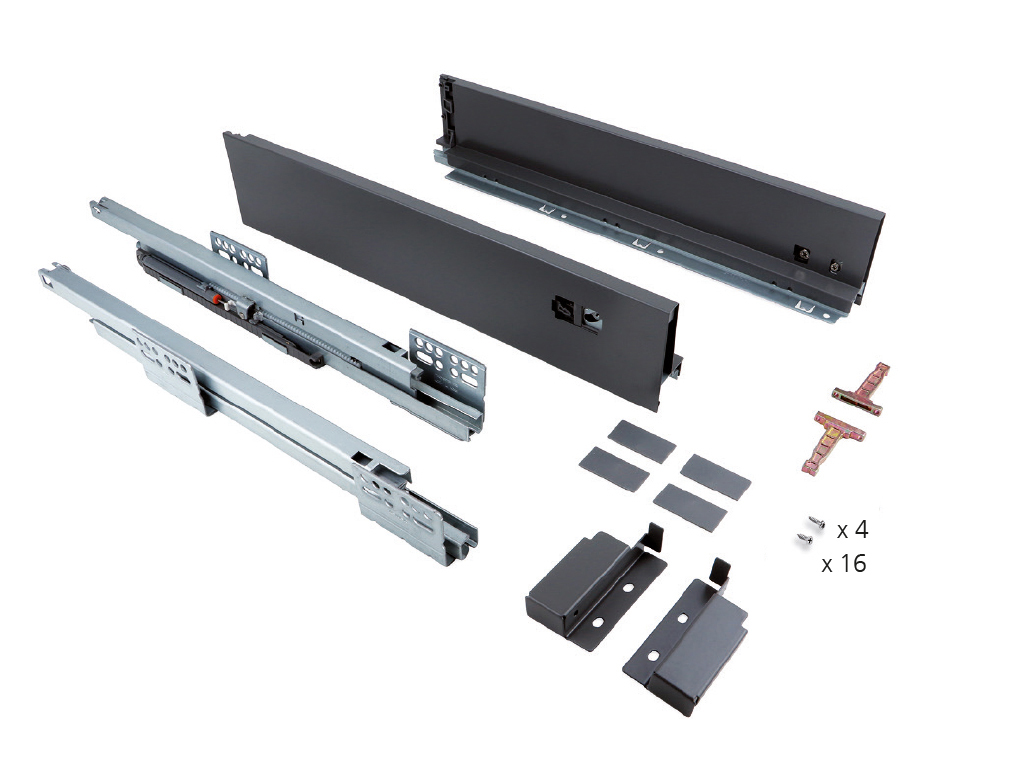 x 4
x 16