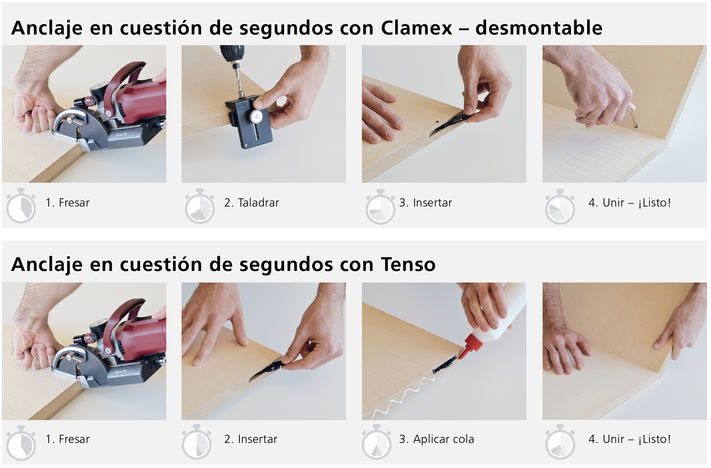 Anclaje en cuestión de segundos con Clamex – desmontable

1. Fresar

2. Taladrar

3. Insertar

4. Unir – ¡Listo!

Anclaje en cuestión de segundos con Tenso

1. Fresar

2. Insertar

3. Aplicar cola

4. Unir – ¡Listo!