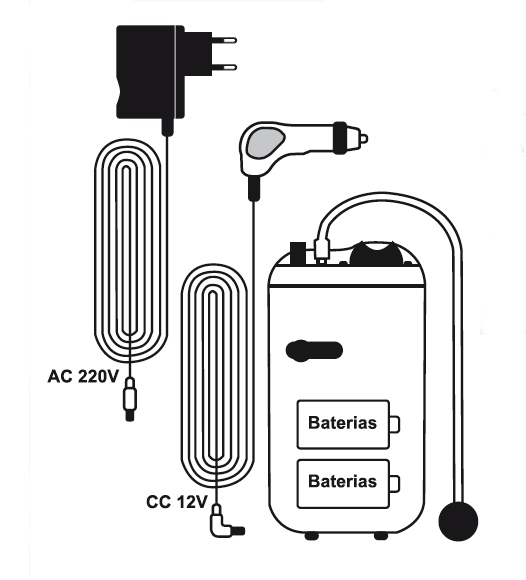 AC 220V

CC 12V

Baterias

Baterias