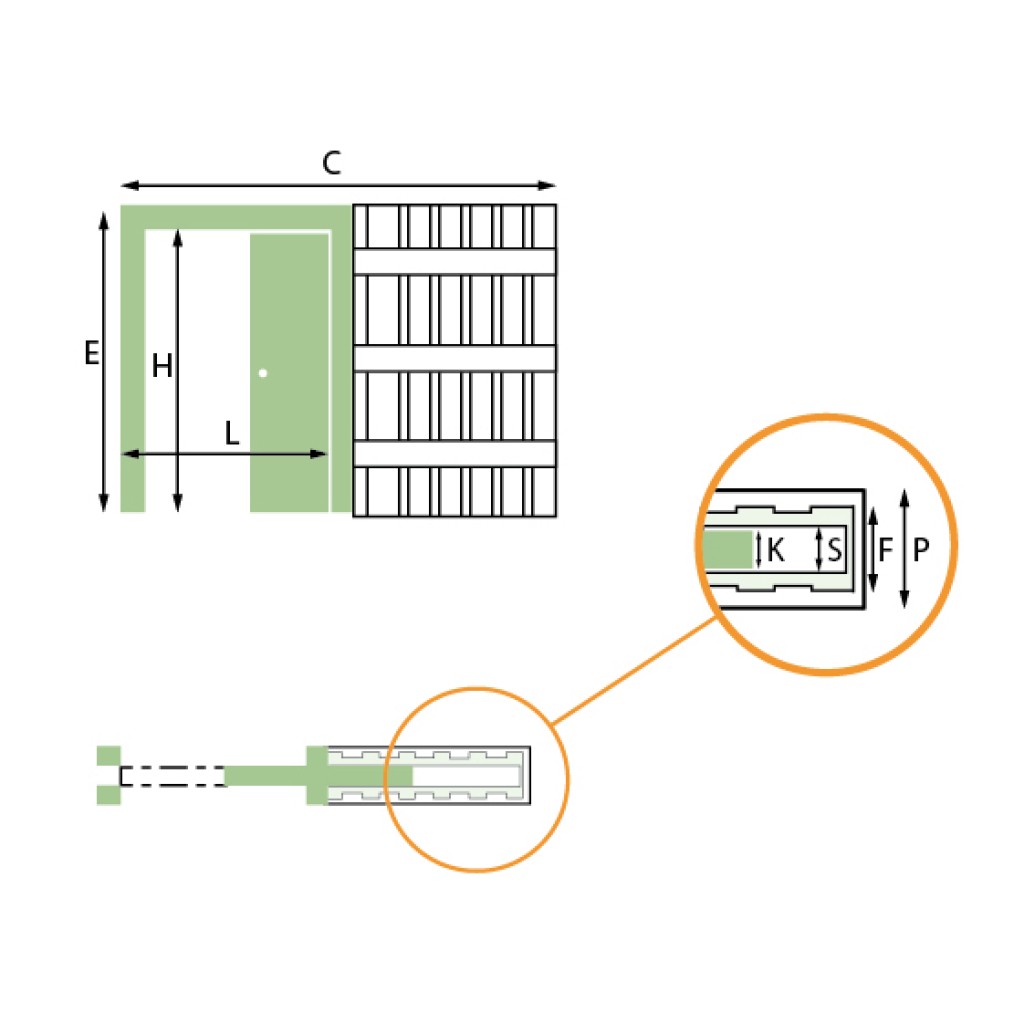 C
E
H
L
K
S
F
P