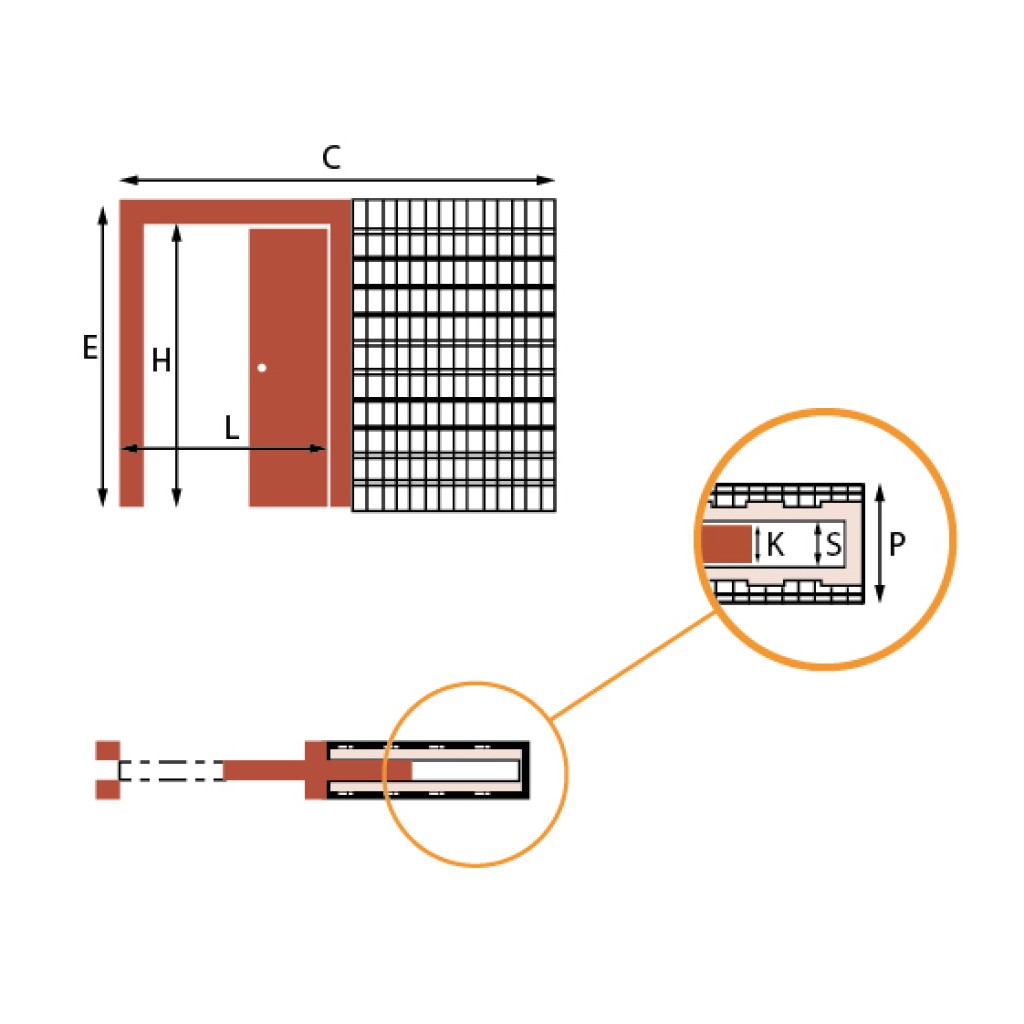 C
E
H
L
K
S
P