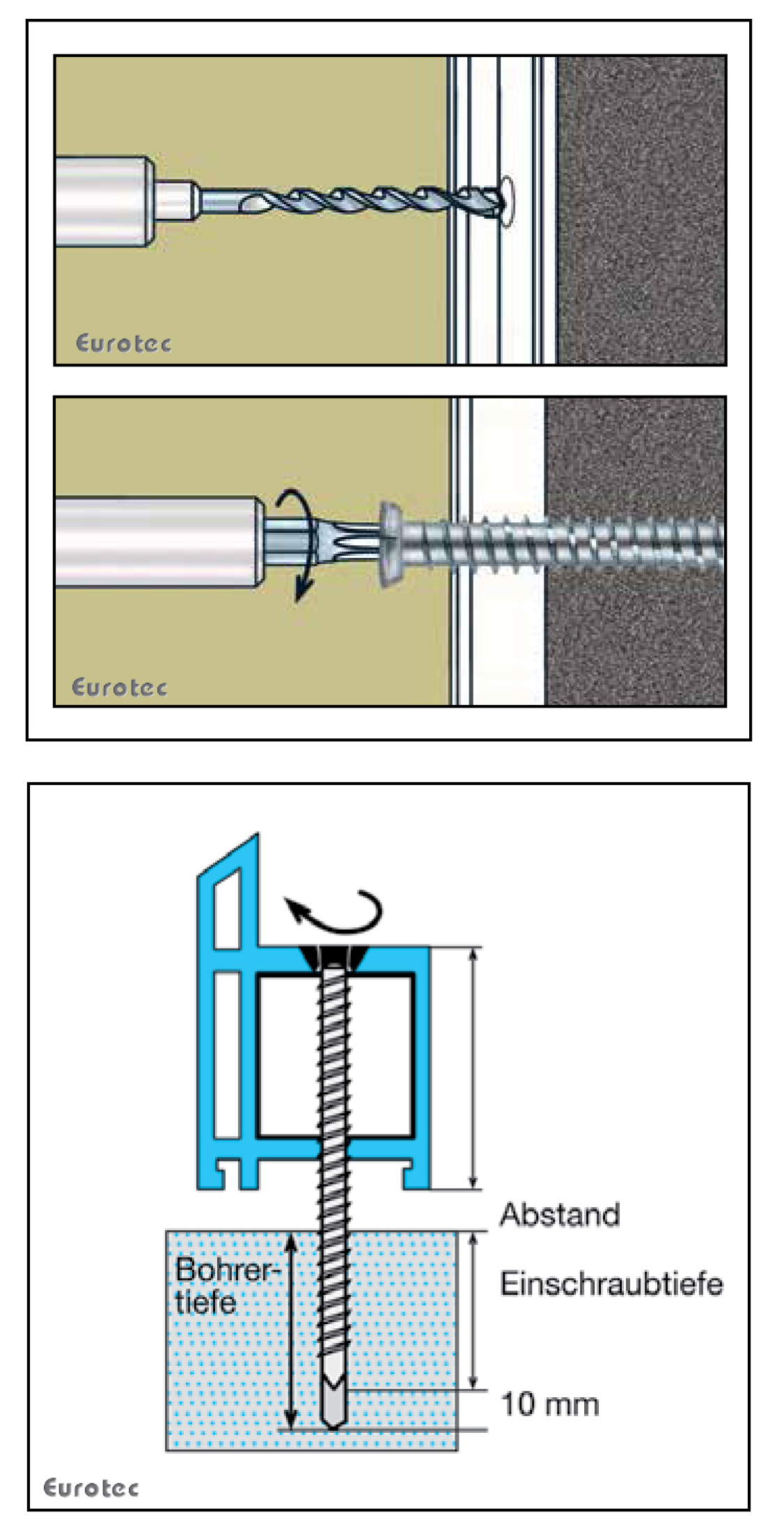 Eurotec

Eurotec

Abstand

Bohrertiefe

Einschraubtiefe

10 mm

Eurotec