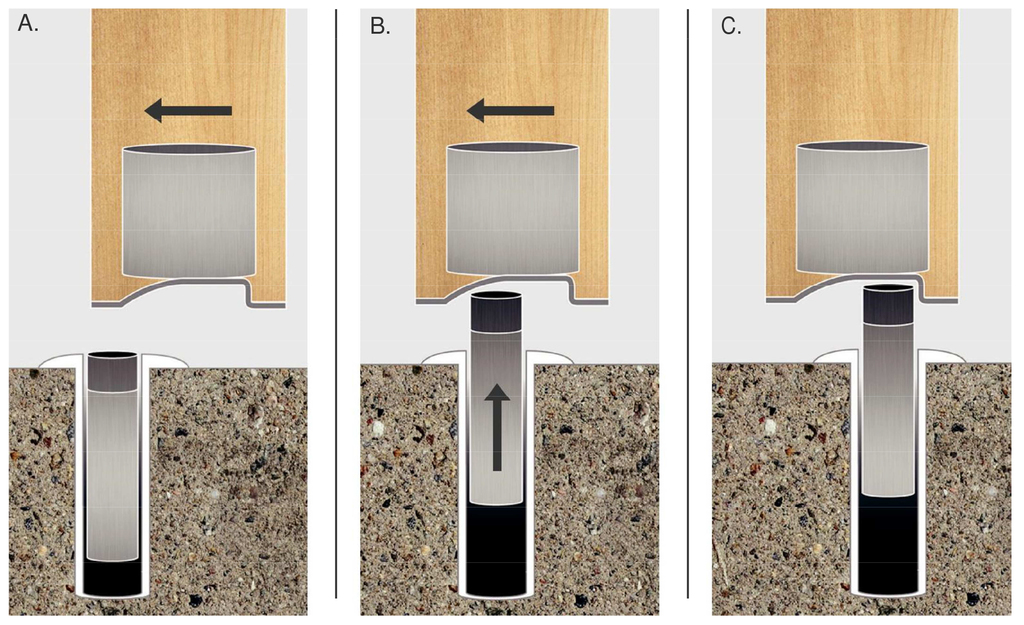 A.

B.

C.