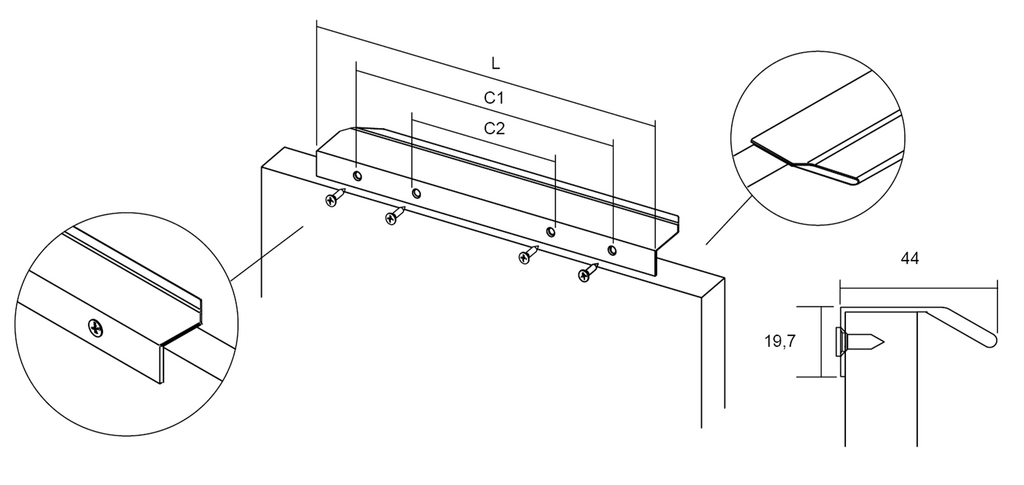 L
C1
C2
44
19,7