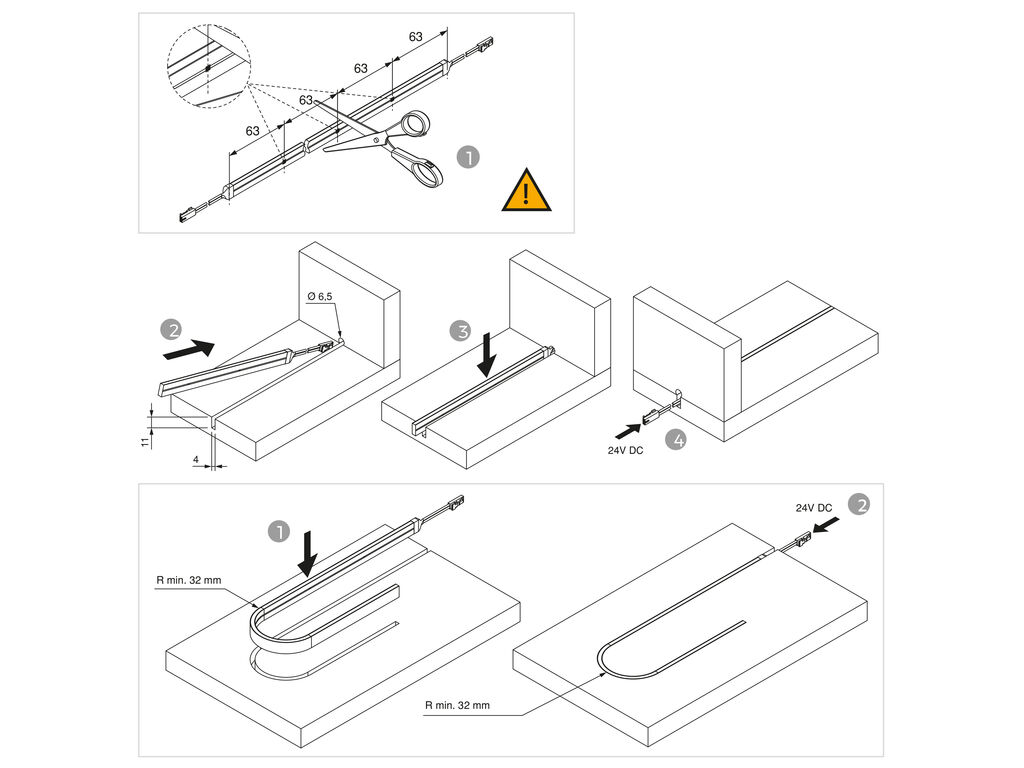 63
63
63
63
1

2
Ø 6,5
11
4
3
24V DC
4

1
R min. 32 mm
24V DC
2
R min. 32 mm