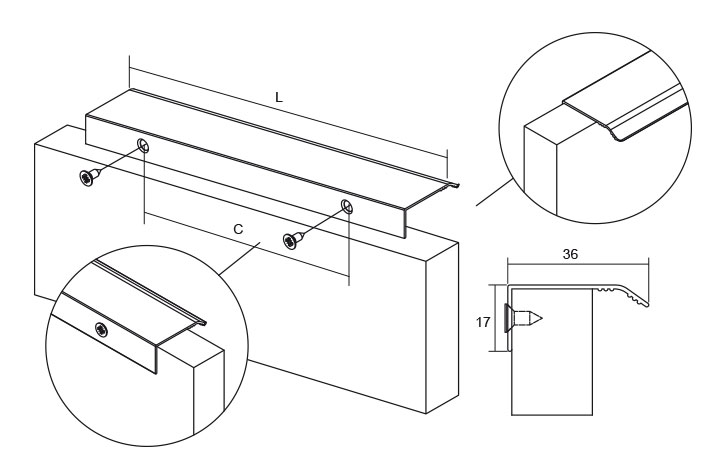 L

C

36

17