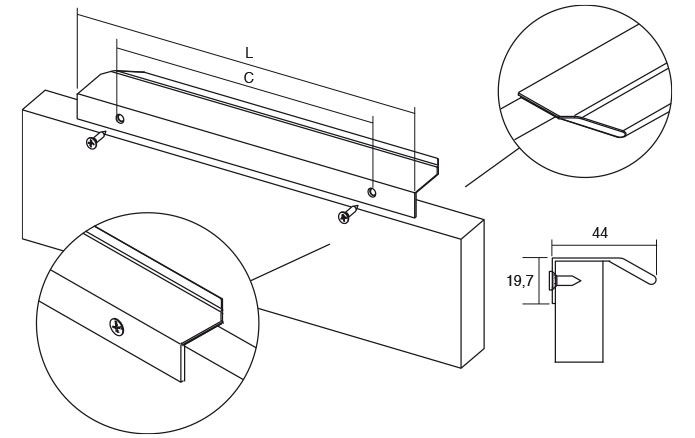 L
C
44
19,7