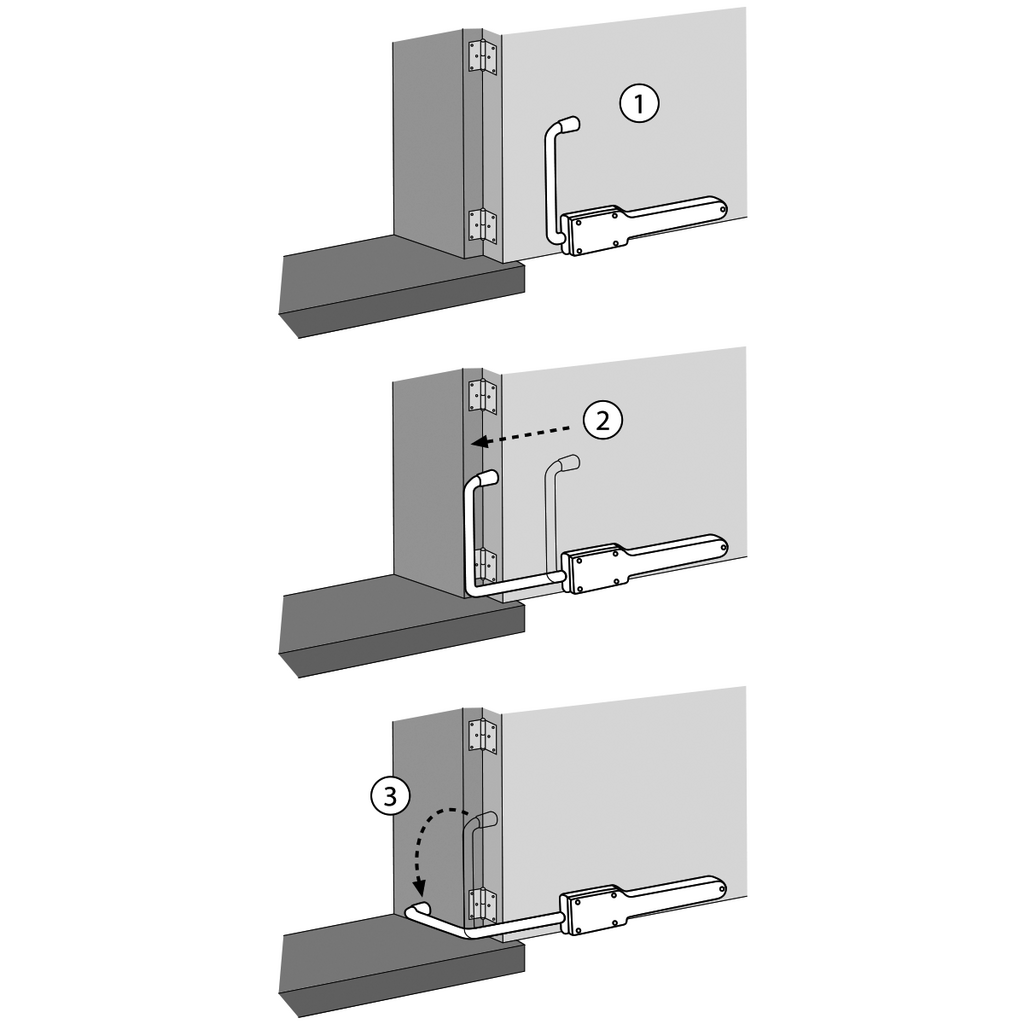 1

2

3