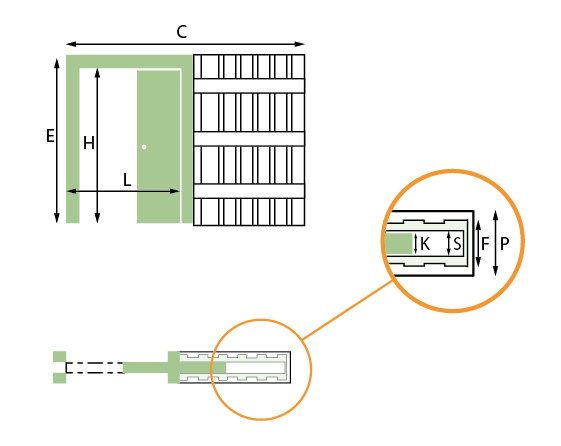 C
E
H
L
K
S
F
P