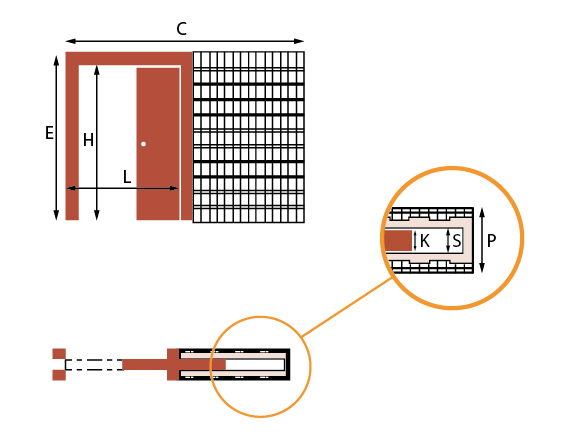 C
E
H
L
K
S
P