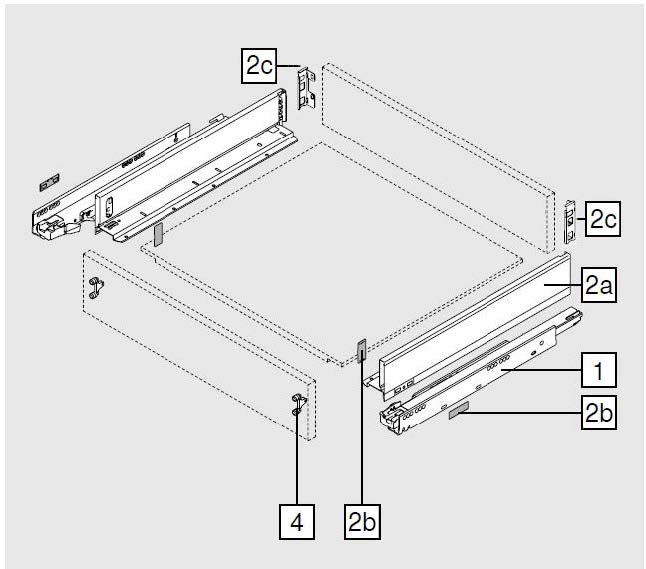 2c
2c
2a
1
2b
4
2b