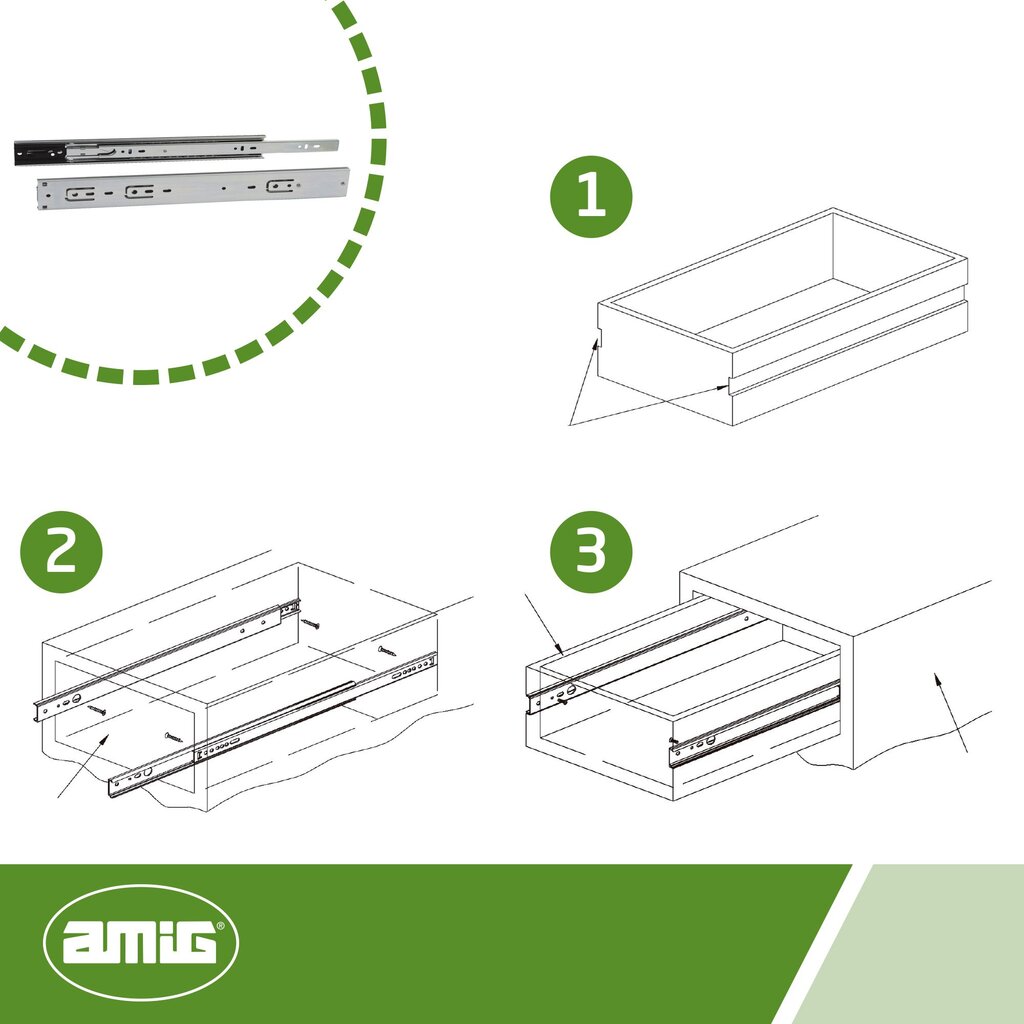 1

2

3

amig®