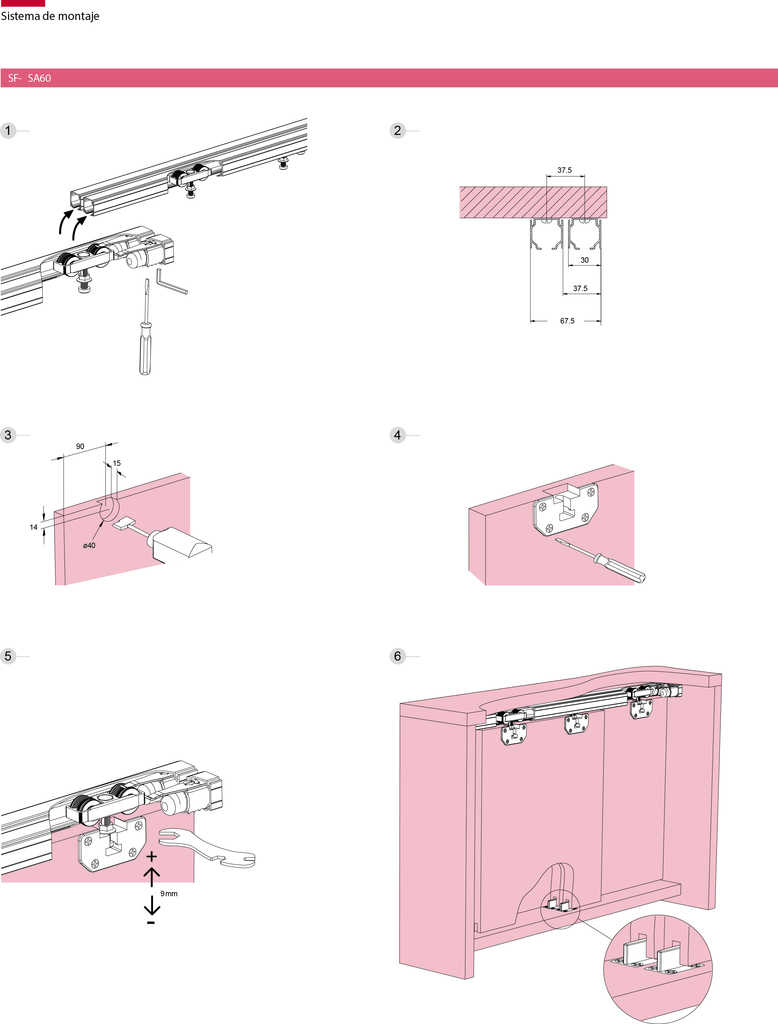 Sistema de montaje

SF- SA60

1

2

37.5

30

37.5

67.5

3

90

15

14

ø40

4

5

+

9mm

-

6