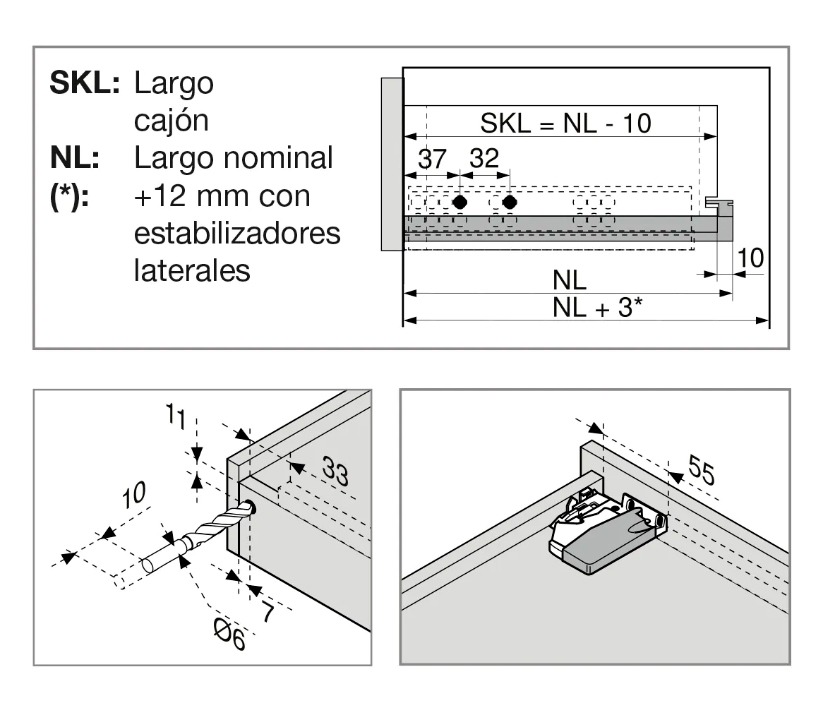 SKL: Largo cajón
NL: Largo nominal
(*): +12 mm con estabilizadores laterales

SKL = NL - 10
37
32
10
NL
NL + 3*

11
33
10
7
Ø6

55