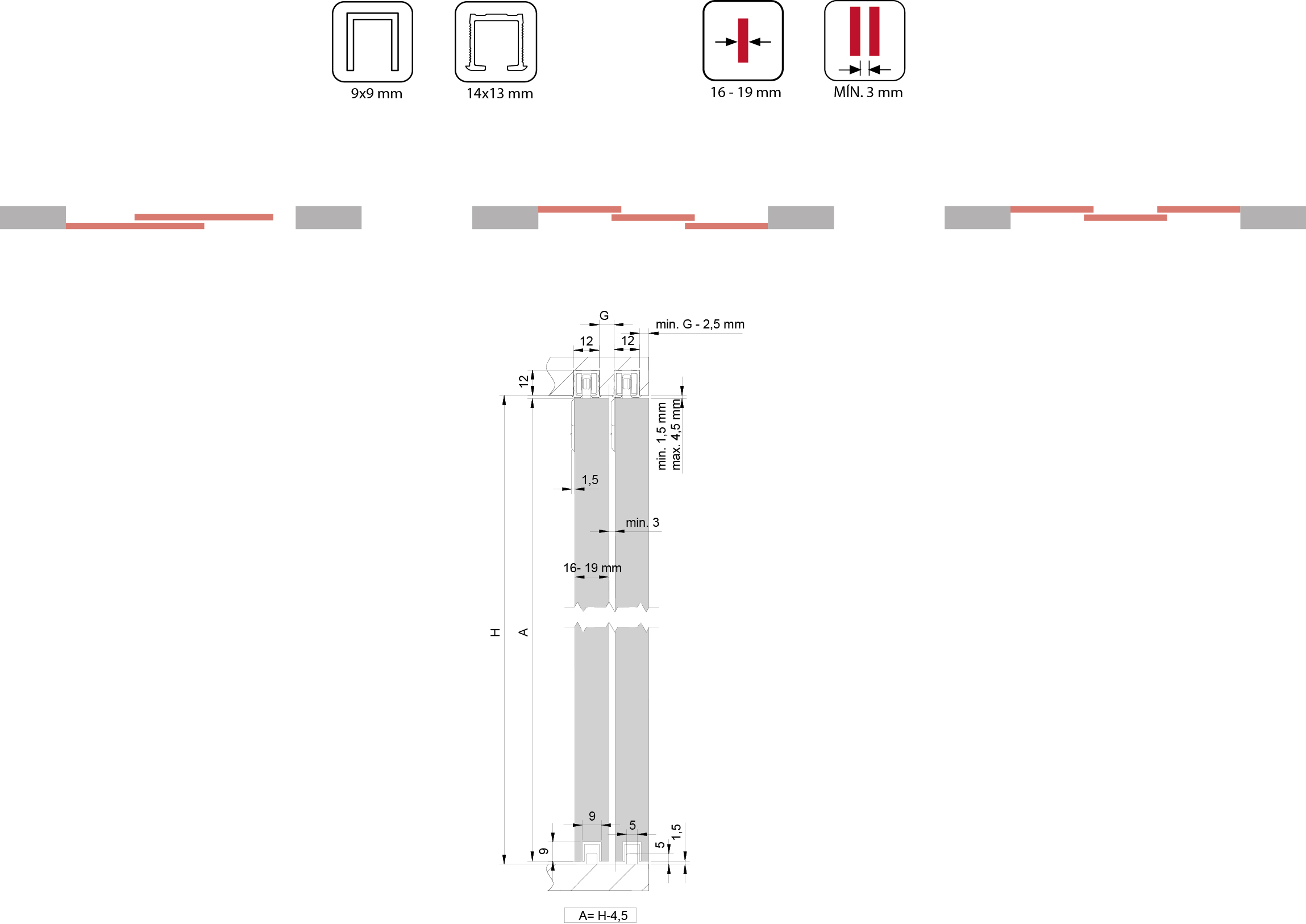 9x9 mm
14x13 mm
16 - 19 mm
MÍN. 3 mm

G
min. G - 2,5 mm
12
12
12
min. 1,5 mm
max. 4,5 mm
1,5
min. 3
16- 19 mm
H
A
9
5
9
5
1,5
A= H-4,5