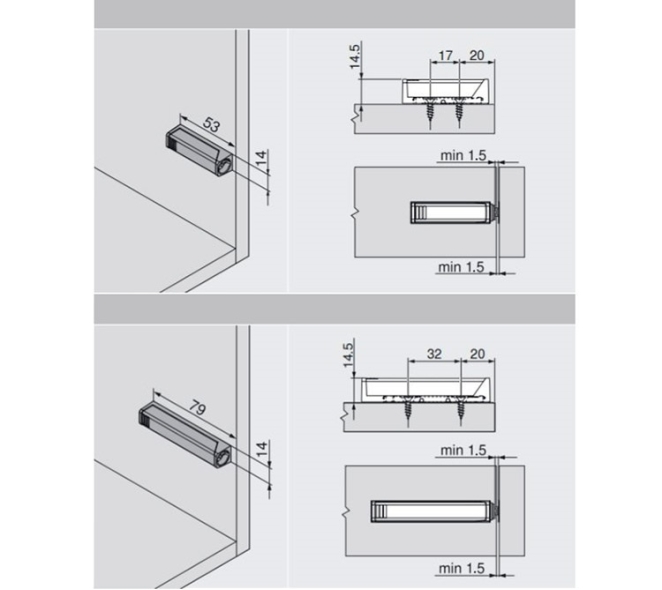 53
14
14.5
17
20
min 1.5
min 1.5

79
14
14.5
32
20
min 1.5
min 1.5