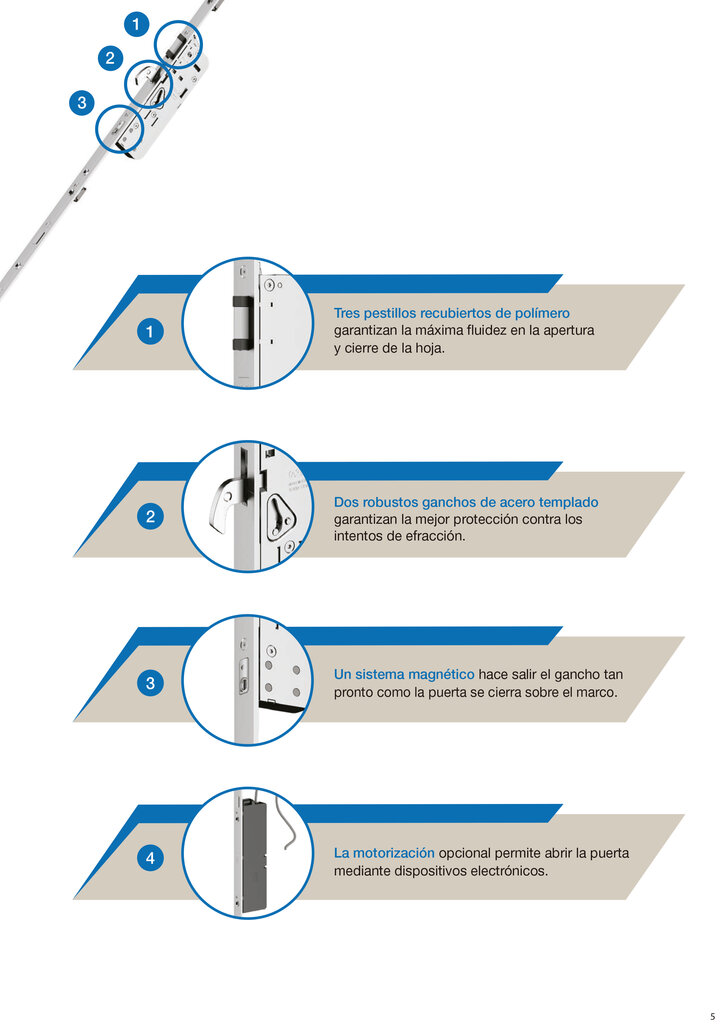 1
2
3

1

Tres pestillos recubiertos de polímero garantizan la máxima fluidez en la apertura y cierre de la hoja.

2

Dos robustos ganchos de acero templado garantizan la mejor protección contra los intentos de efracción.

3

Un sistema magnético hace salir el gancho tan pronto como la puerta se cierra sobre el marco.

4

La motorización opcional permite abrir la puerta mediante dispositivos electrónicos.

5