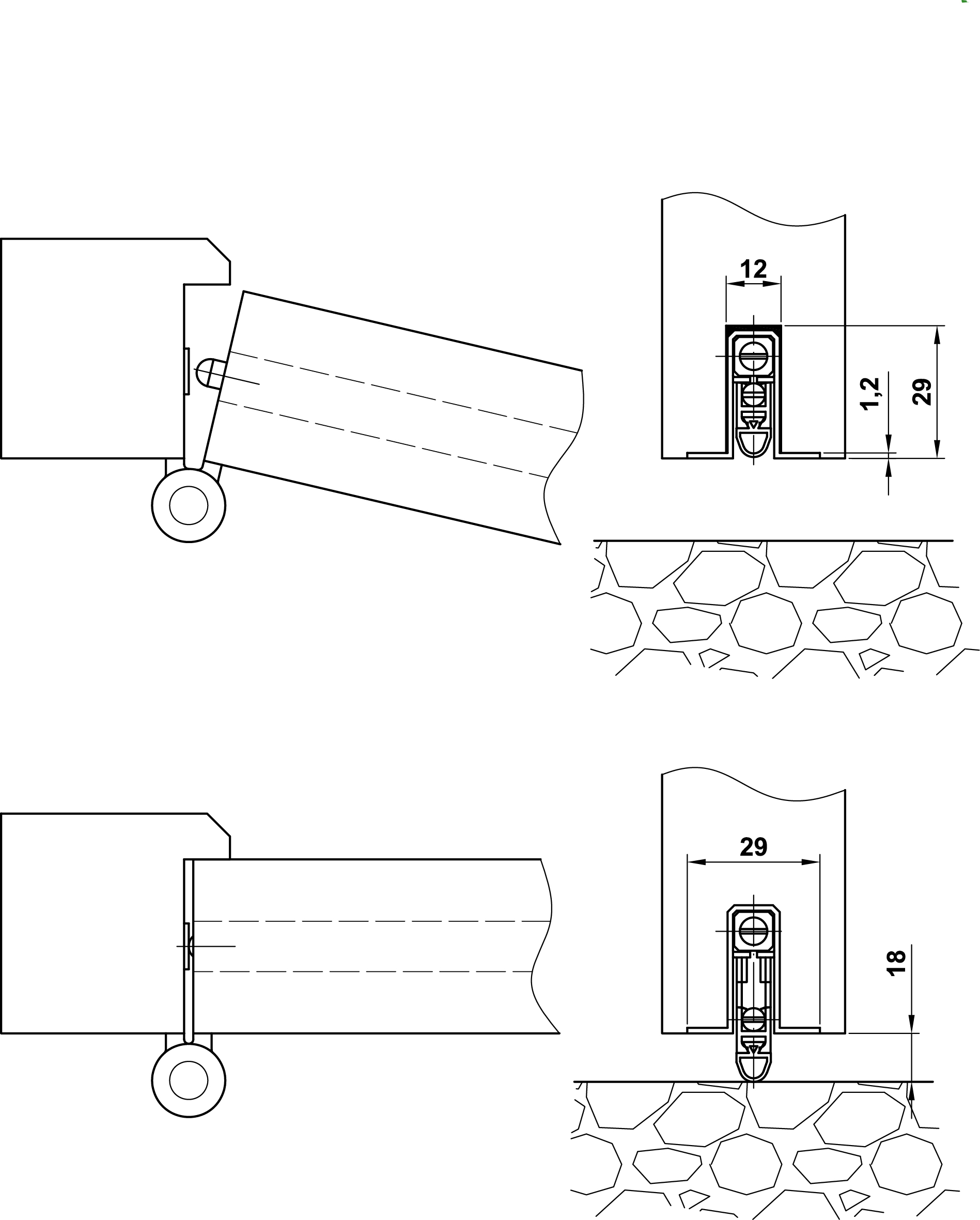 12

1,2

29

29

18