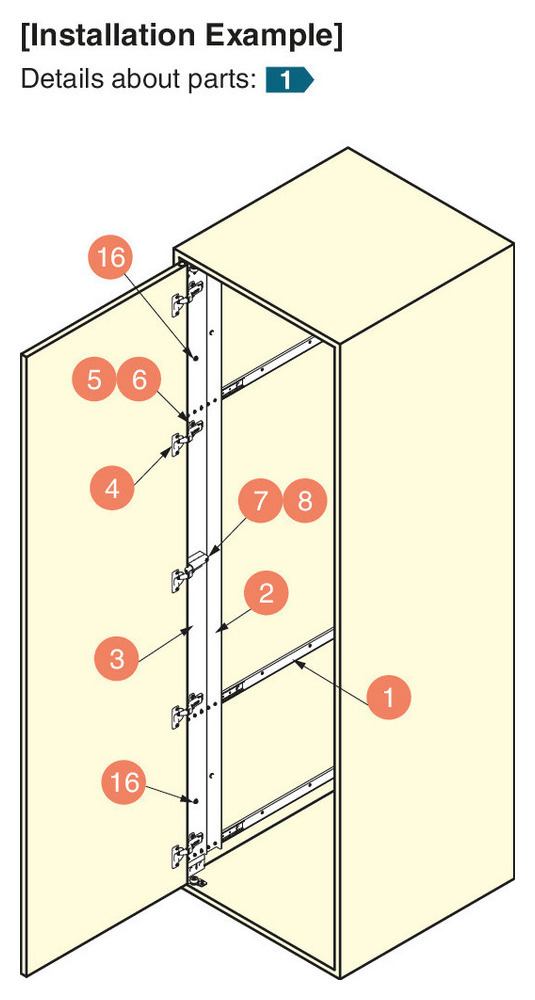 [Installation Example]

Details about parts: 1

16

5 6

4

7 8

2

3

1

16