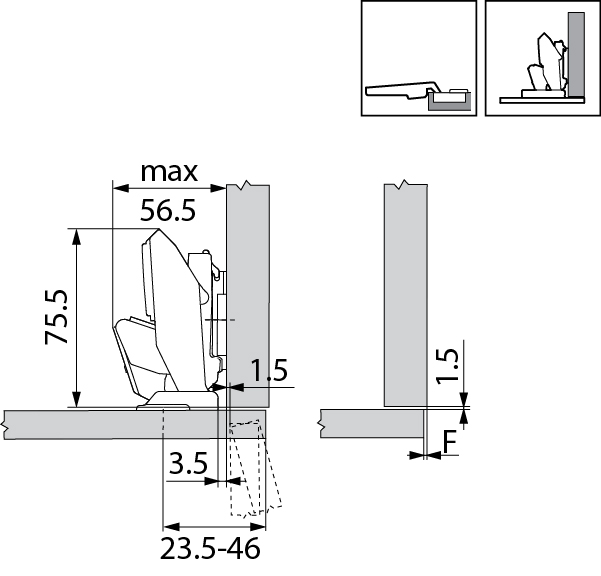 max
56.5
75.5
1.5
3.5
23.5-46
1.5
F