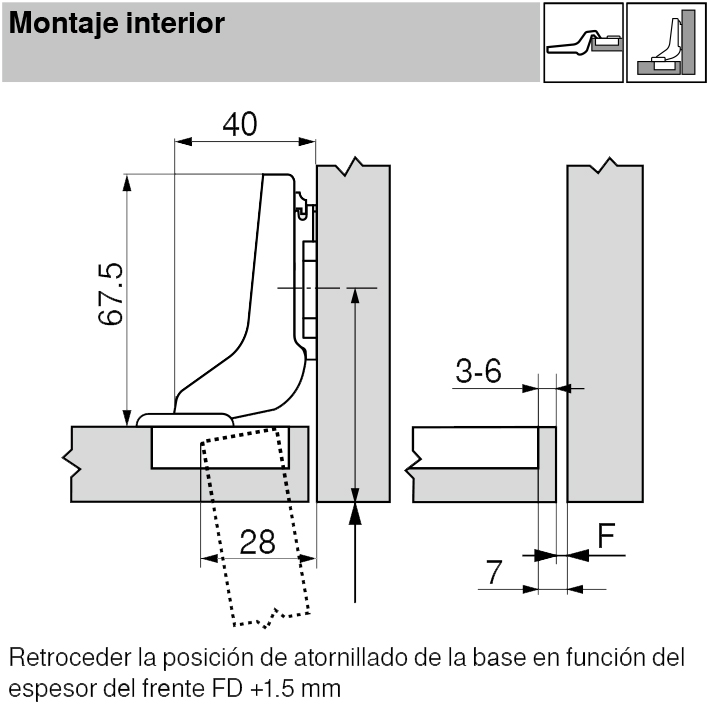 Montaje interior

40

67.5

28

3-6

F

7

Retroceder la posición de atornillado de la base en función del espesor del frente FD +1.5 mm