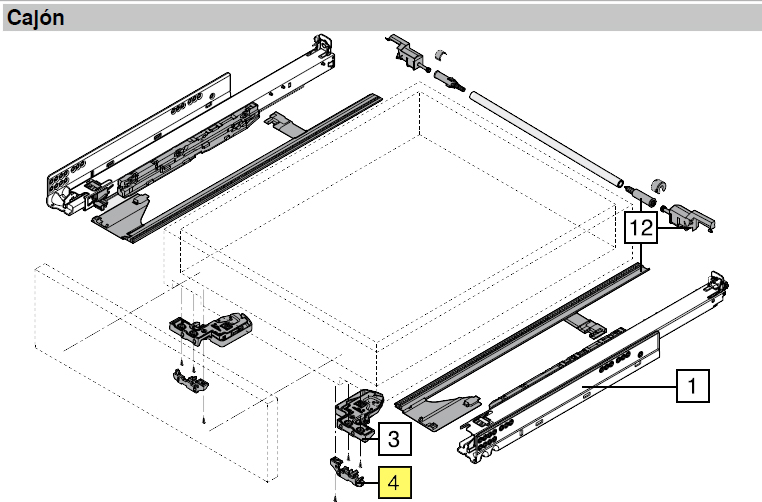 Cajón

12

1

3

4