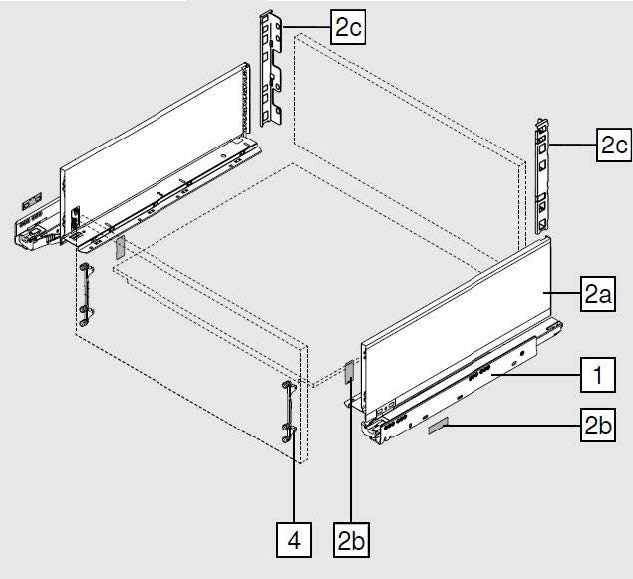 2c

2c

2a

1

2b

4

2b