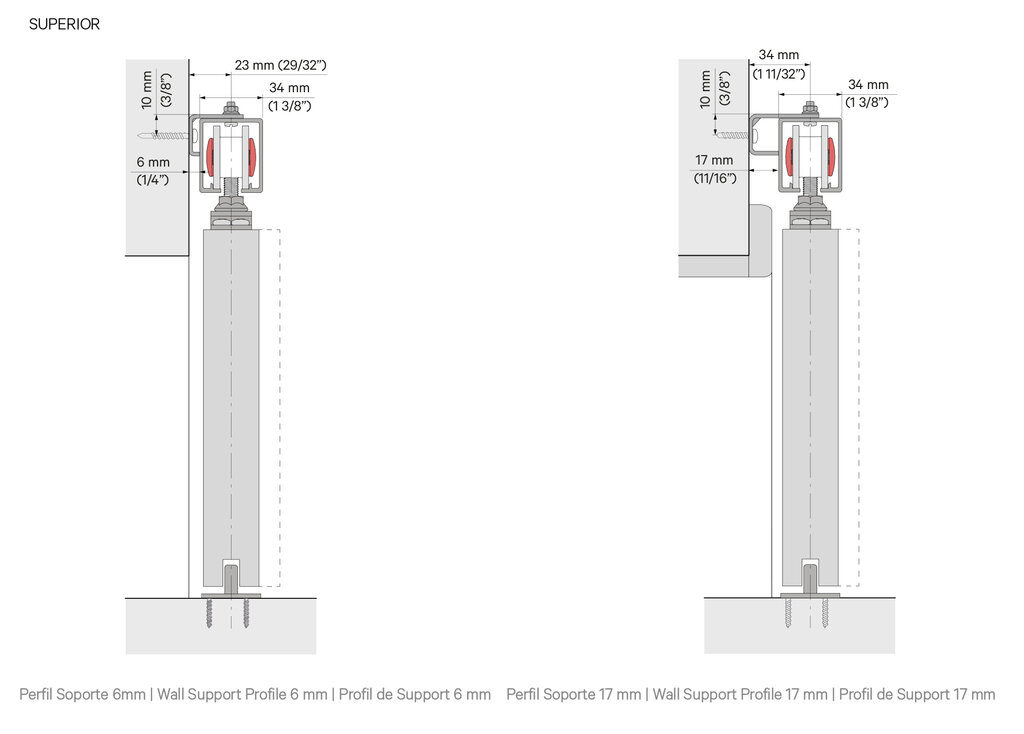 SUPERIOR

23 mm (29/32")
34 mm
(1 3/8")
10 mm
(3/8")
6 mm
(1/4")

34 mm
(1 11/32")
34 mm
(1 3/8")
10 mm
(3/8")
17 mm
(11/16")

Perfil Soporte 6mm | Wall Support Profile 6 mm | Profil de Support 6 mm

Perfil Soporte 17 mm | Wall Support Profile 17 mm | Profil de Support 17 mm