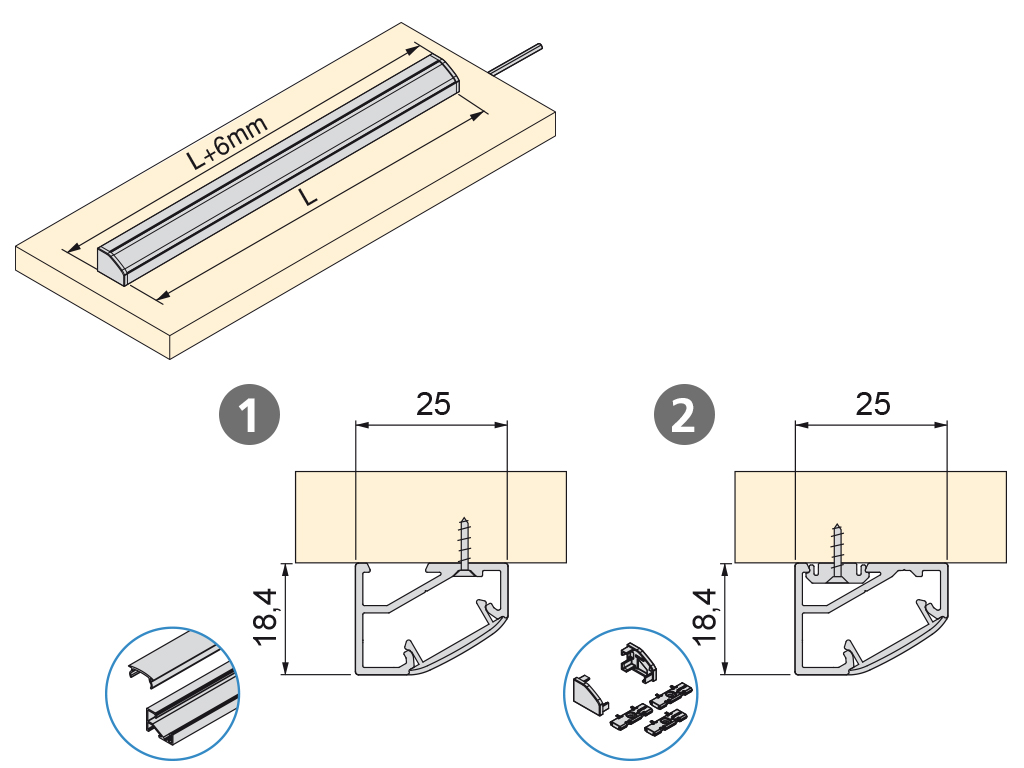 L+6mm

L

1

25

18,4

2

25

18,4