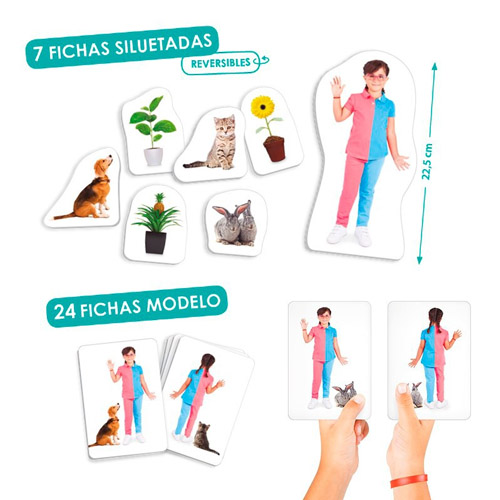 7 FICHAS SILUETADAS

REVERSIBLES

22,5 cm

24 FICHAS MODELO