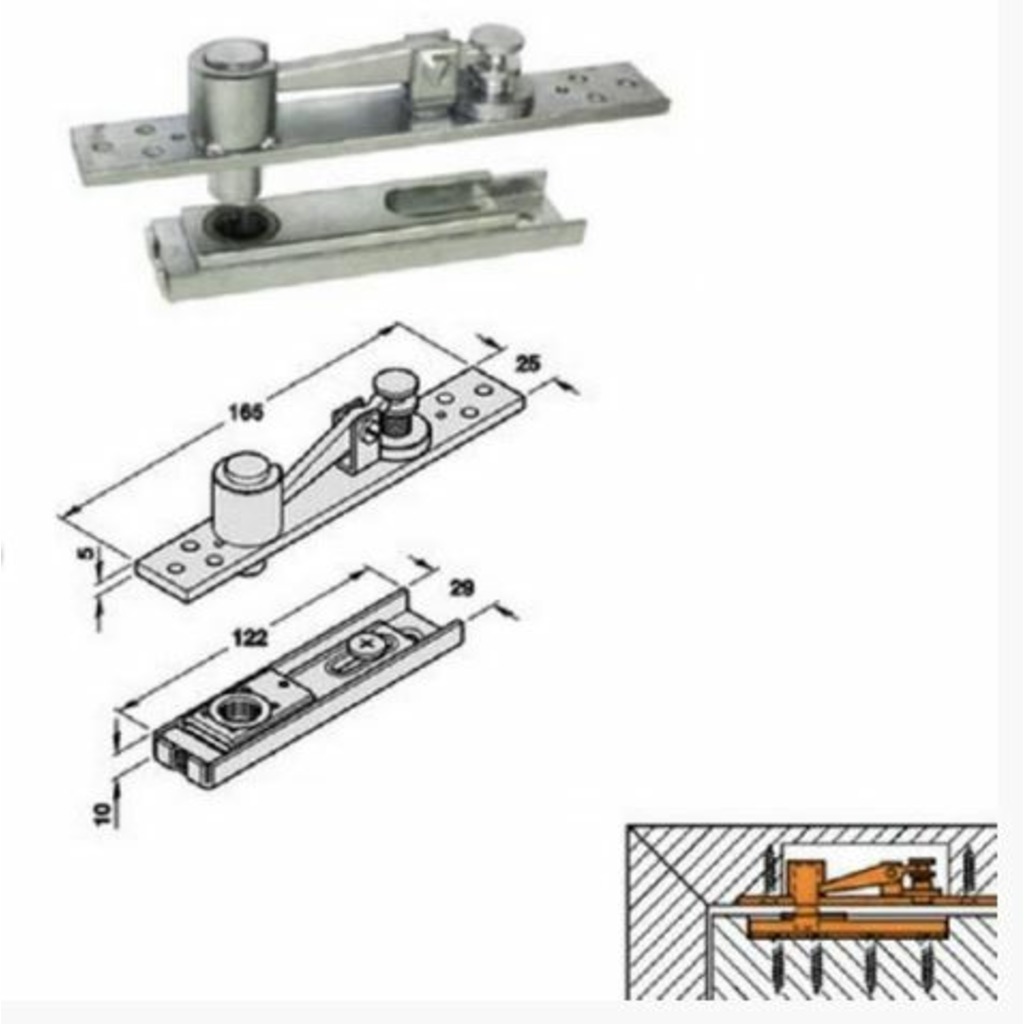 165

25

5

122

29

10