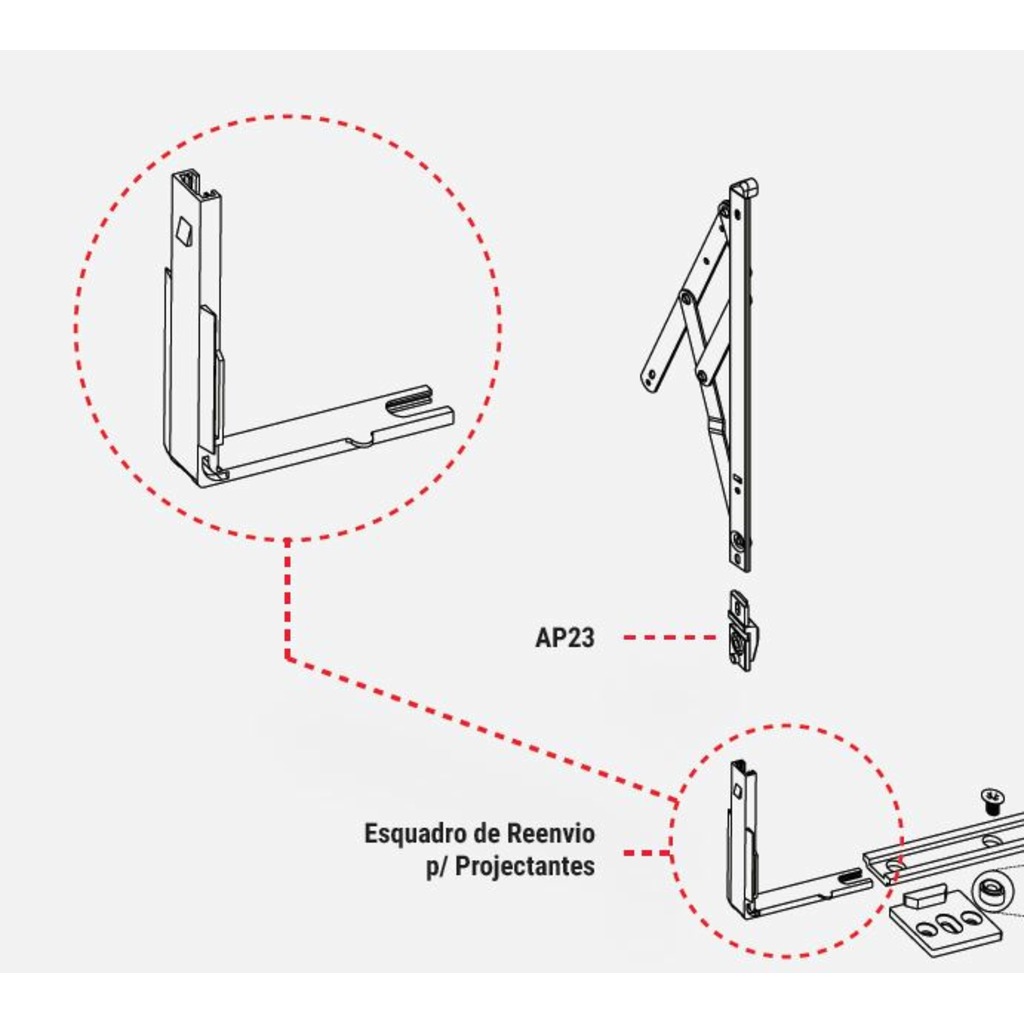 AP23

Esquadro de Reenvio
p/ Projectantes