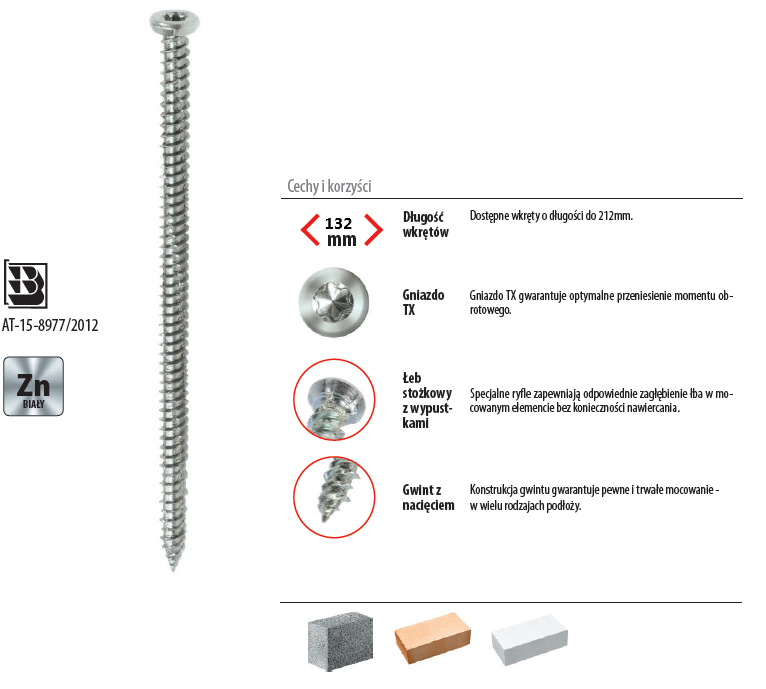 AT-15-8977/2012

Zn
BIAŁY

Cechy i korzyści

132 mm

Długość wkrętów

Dostępne wkręty o długości do 212mm.

Gniazdo TX

Gniazdo TX gwarantuje optymalne przeniesienie momentu obrotowego.

Łeb stożkowy z wypustkami

Specjalne ryfle zapewniają odpowiednie zagłębienie łba w mocowanym elemencie bez konieczności nawiercania.

Gwint z nacięciem

Konstrukcja gwintu gwarantuje pewne i trwałe mocowanie - w wielu rodzajach podłoży.