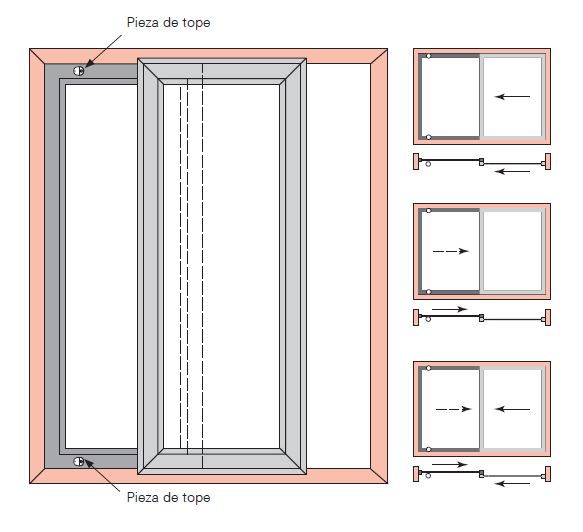 Pieza de tope

Pieza de tope