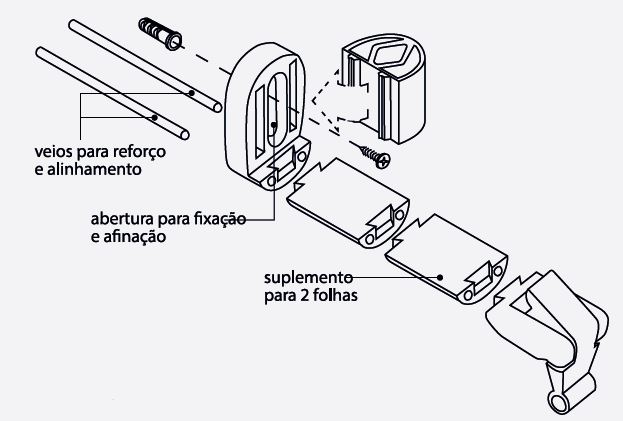 veios para reforço
e alinhamento

abertura para fixação
e afinação

suplemento
para 2 folhas