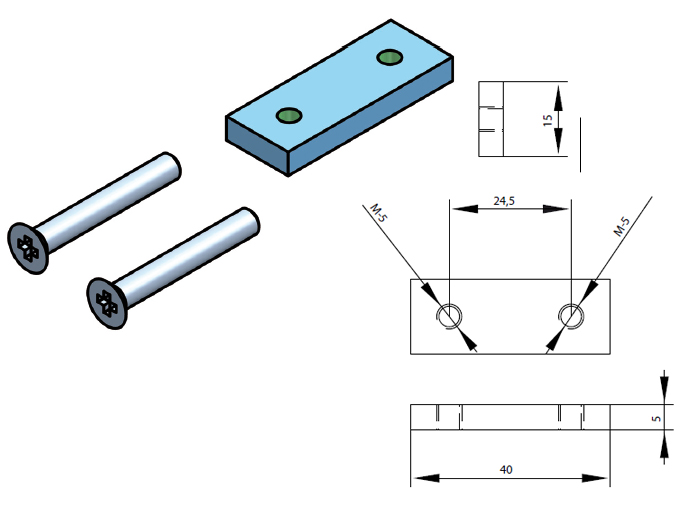 15

24,5

M-5

M-5

5

40