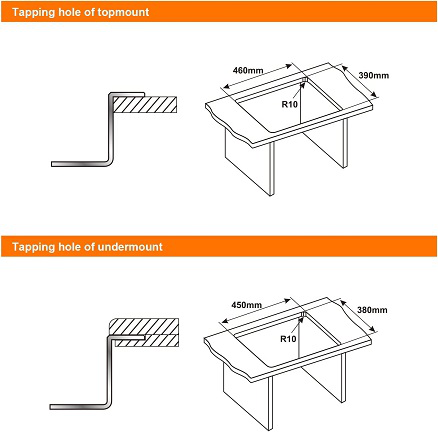 Tapping hole of topmount

460mm
390mm
R10

Tapping hole of undermount

450mm
380mm
R10